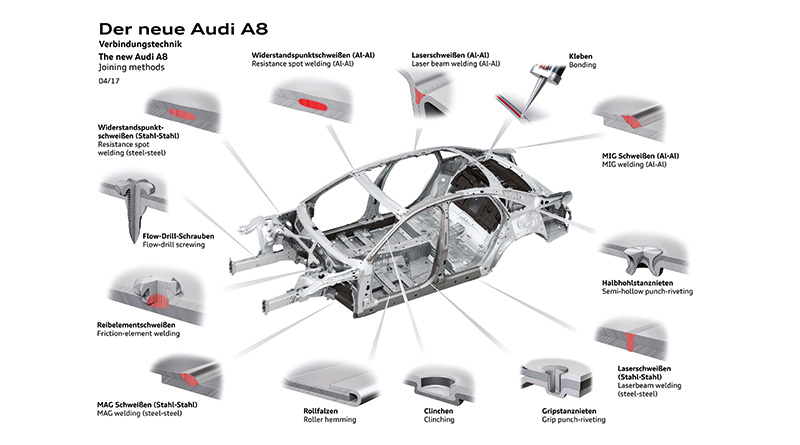 Der neue Audi A8
Verbindungstechnik
The new Audi A8
Joining methods
04/17

Widerstandspunktschweißen (Al-Al)
Resistance spot welding (Al-Al)

Laserschweißen (Al-Al)
Laser beam welding (Al-Al)

Kleben
Bonding

Widerstandspunktschweißen (Stahl-Stahl)
Resistance spot welding (steel-steel)

MIG Schweißen (Al-Al)
MIG welding (Al-Al)

Flow-Drill-Schrauben
Flow-drill screwing

Halbhohlstanznieten
Semi-hollow punch-riveting

Reibelementschweißen
Friction-element welding

Laserschweißen (Stahl-Stahl)
Laserbeam welding (steel-steel)

MAG Schweißen (Stahl-Stahl)
MAG welding (steel-steel)

Rollfalzen
Roller hemming

Clinchen
Clinching

Gripstanznieten
Grip punch-riveting